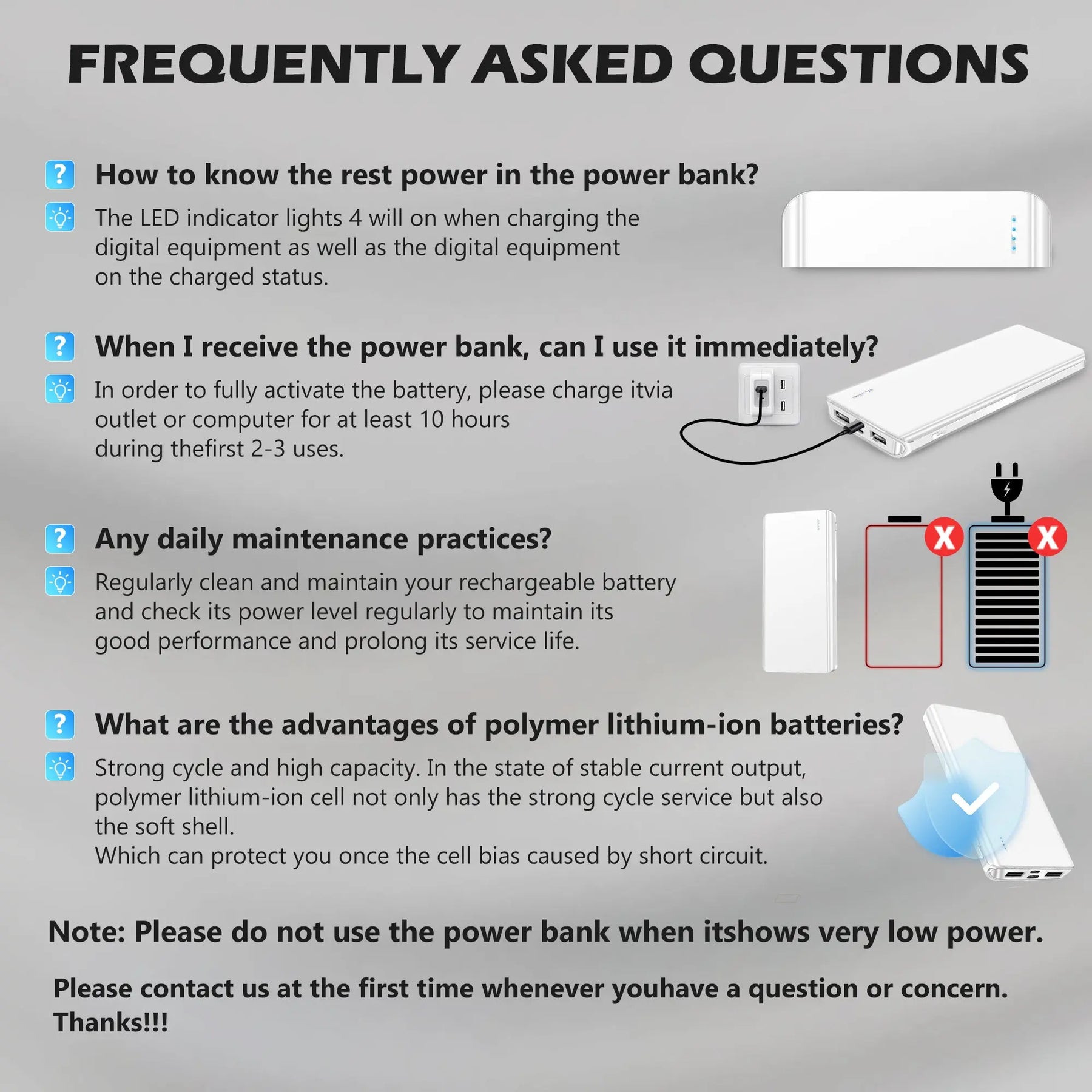 FREQUENTLY ASKED QUESTIONS

? How to know the rest power in the power bank?

The LED indicator lights 4 will on when charging the digital equipment as well as the digital equipment on the charged status.

? When I receive the power bank, can I use it immediately?

In order to fully activate the battery, please charge itvia outlet or computer for at least 10 hours during thefirst 2-3 uses.

? Any daily maintenance practices?

Regularly clean and maintain your rechargeable battery and check its power level regularly to maintain its good performance and prolong its service life.

X X

? What are the advantages of polymer lithium-ion batteries?

Strong cycle and high capacity. In the state of stable current output, polymer lithium-ion cell not only has the strong cycle service but also the soft shell.
Which can protect you once the cell bias caused by short circuit.

Note: Please do not use the power bank when itshows very low power.

Please contact us at the first time whenever youhave a question or concern. Thanks!!!